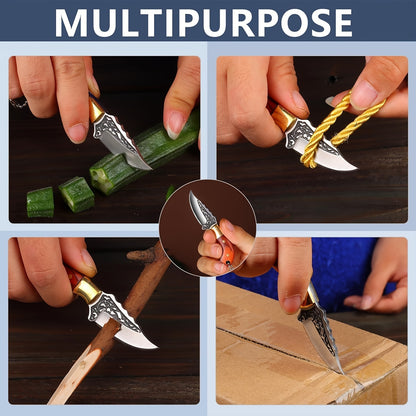 MULTIPURPOSE