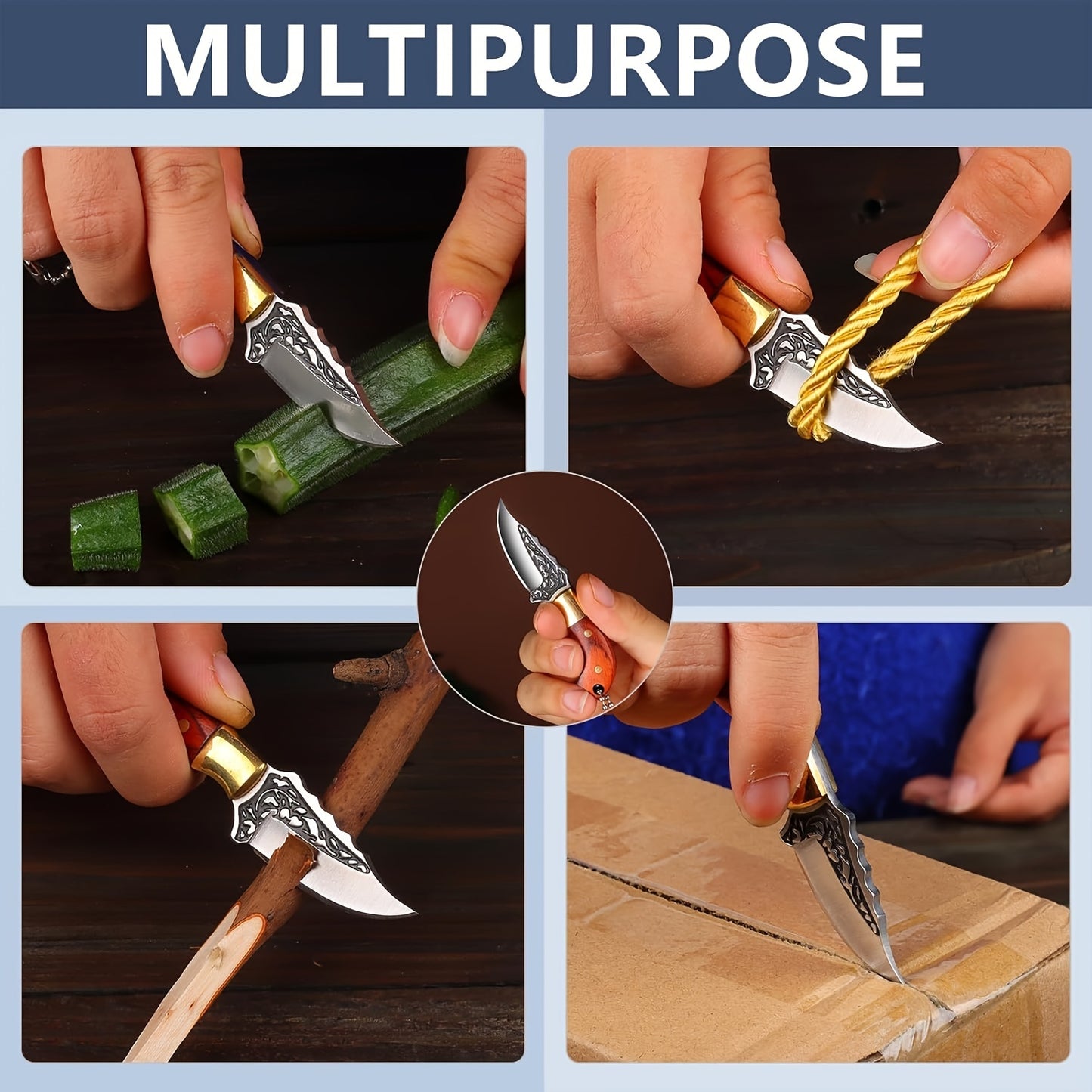 MULTIPURPOSE