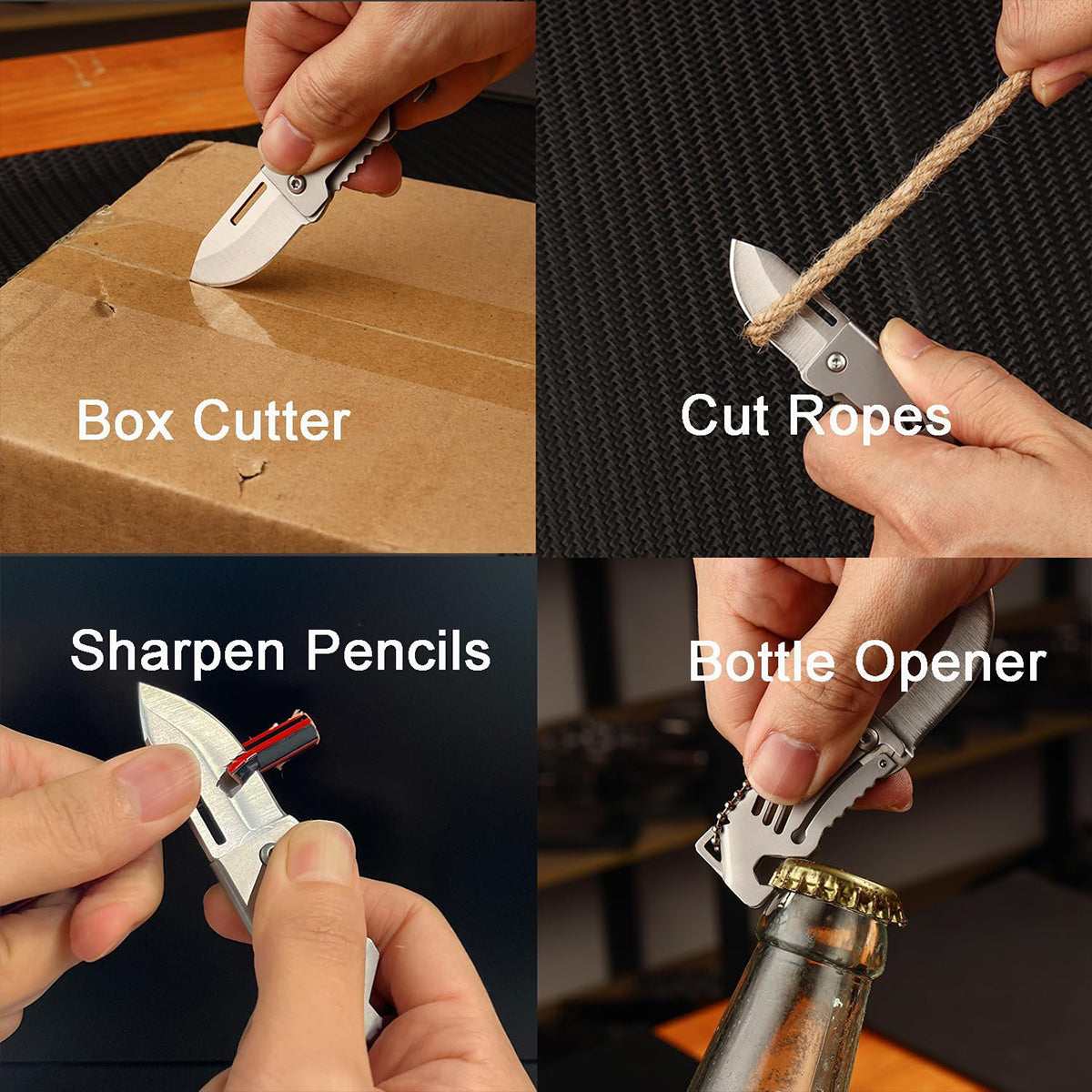 Box Cutter

Cut Ropes

Sharpen Pencils

Bottle Opener